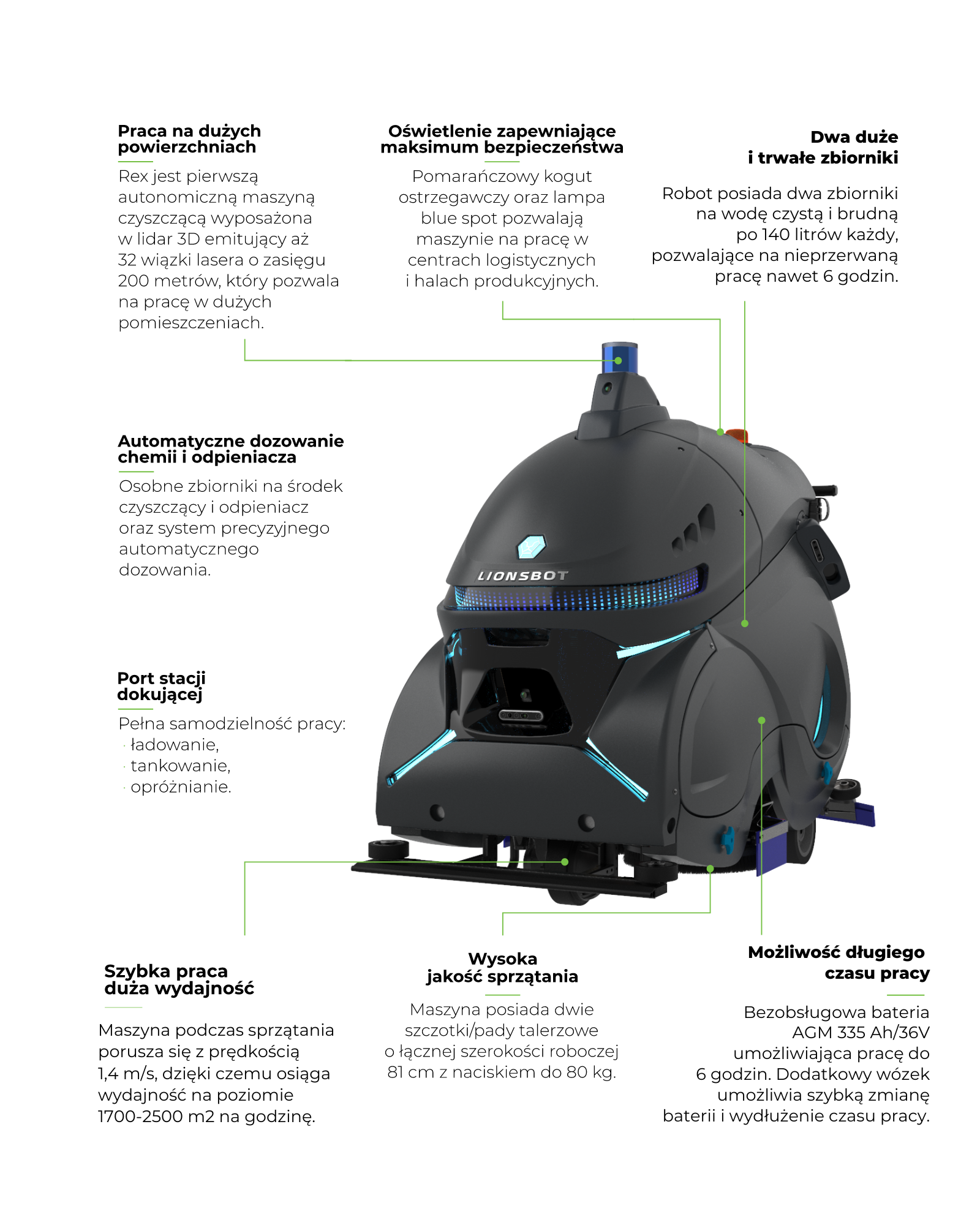 Praca na dużych powierzchniach

Rex jest pierwszą autonomiczną maszyną czyszczącą wyposażona w lidar 3D emitujący aż 32 wiązki lasera o zasięgu 200 metrów, który pozwala na pracę w dużych pomieszczeniach.

Oświetlenie zapewniające maksimum bezpieczeństwa

Pomarańczowy kogut ostrzegawczy oraz lampa blue spot pozwalają maszynie na pracę w centrach logistycznych i halach produkcyjnych.

Dwa duże i trwałe zbiorniki

Robot posiada dwa zbiorniki na wodę czystą i brudną po 140 litrów każdy, pozwalające na nieprzerwaną pracę nawet 6 godzin.

Automatyczne dozowanie chemii i odpieniacza

Osobne zbiorniki na środek czyszczący i odpieniacz oraz system precyzyjnego automatycznego dozowania.

LIONSBOT

Port stacji dokującej

Pełna samodzielność pracy:
· ładowanie,
· tankowanie,
· opróżnianie.

Szybka praca duża wydajność

Maszyna podczas sprzątania porusza się z prędkością 1,4 m/s, dzięki czemu osiąga wydajność na poziomie 1700-2500 m2 na godzinę.

Wysoka jakość sprzątania

Maszyna posiada dwie szczotki/pady talerzowe o łącznej szerokości roboczej 81 cm z naciskiem do 80 kg.

Możliwość długiego czasu pracy

Bezobsługowa bateria AGM 335 Ah/36V umożliwiająca pracę do 6 godzin. Dodatkowy wózek umożliwia szybką zmianę baterii i wydłużenie czasu pracy.